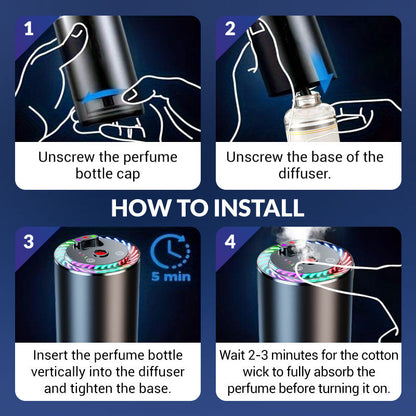 1

Unscrew the perfume bottle cap

2

Unscrew the base of the diffuser.

HOW TO INSTALL

3

5 min

Insert the perfume bottle vertically into the diffuser and tighten the base.

4

Wait 2-3 minutes for the cotton wick to fully absorb the perfume before turning it on.